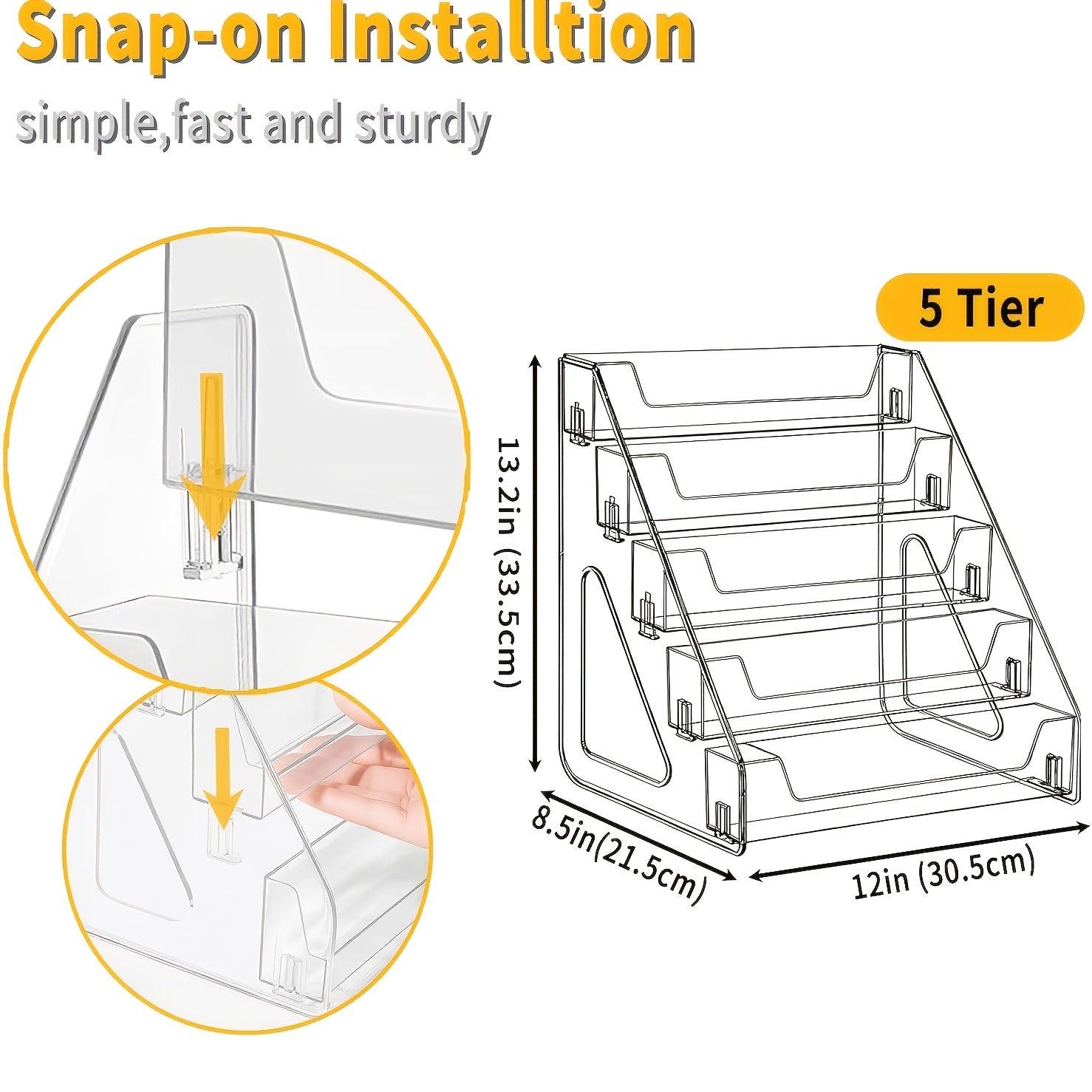 Snap-on Installtion

simple,fast and sturdy

5 Tier

13.2in (33.5cm)

8.5in(21.5cm)

12in (30.5cm)