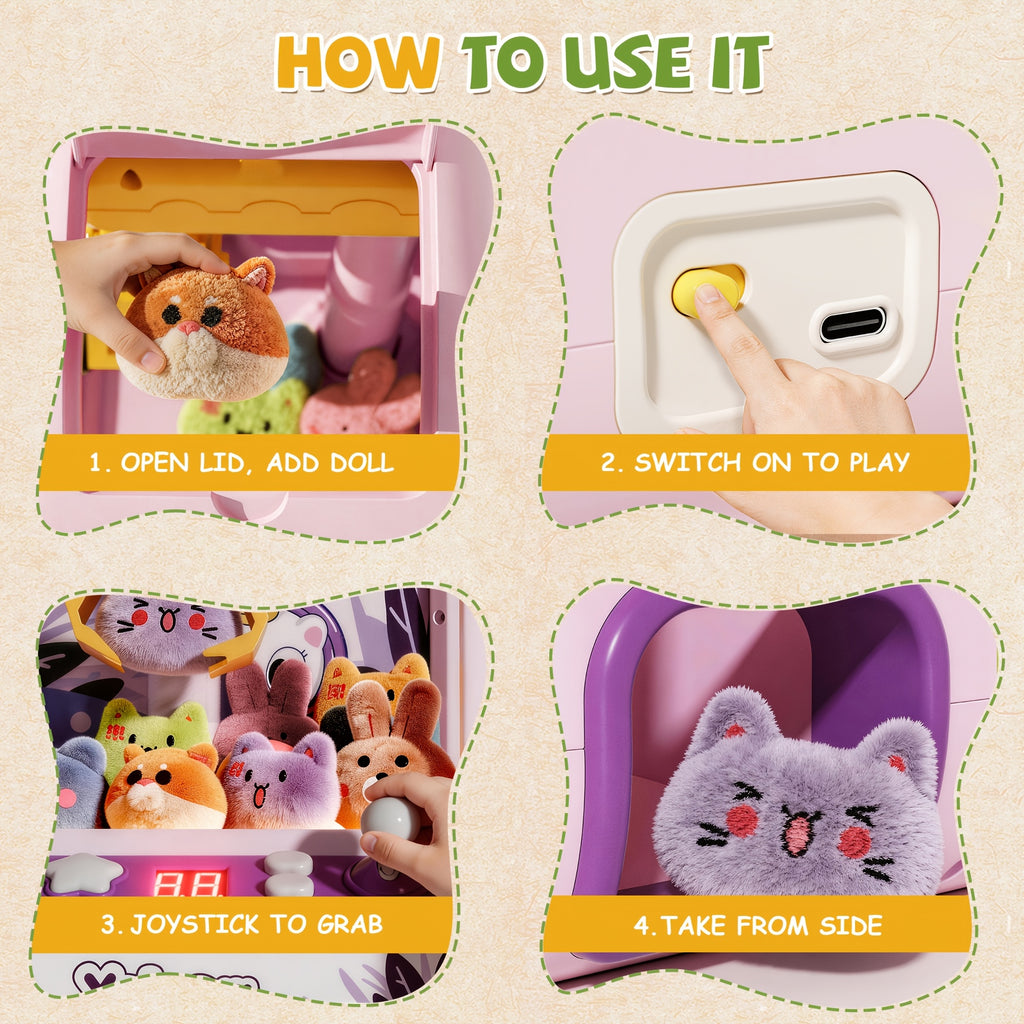 HOW TO USE IT

1. OPEN LID, ADD DOLL

2. SWITCH ON TO PLAY

3. JOYSTICK TO GRAB

4. TAKE FROM SIDE