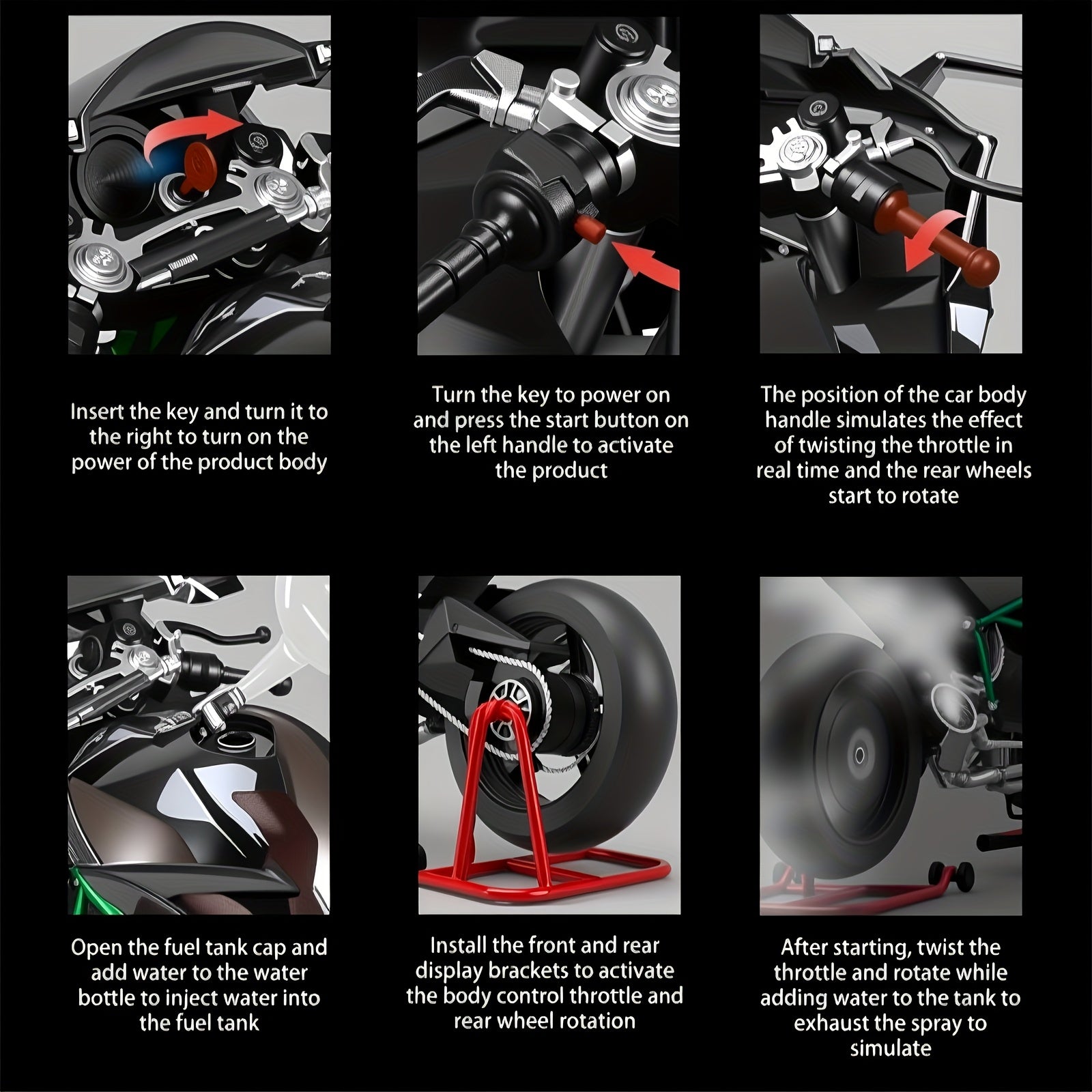 Insert the key and turn it to the right to turn on the power of the product body

Turn the key to power on and press the start button on the left handle to activate the product

The position of the car body handle simulates the effect of twisting the throttle in real time and the rear wheels start to rotate

Open the fuel tank cap and add water to the water bottle to inject water into the fuel tank

Install the front and rear display brackets to activate the body control throttle and rear wheel rotation

After starting, twist the throttle and rotate while adding water to the tank to exhaust the spray to simulate