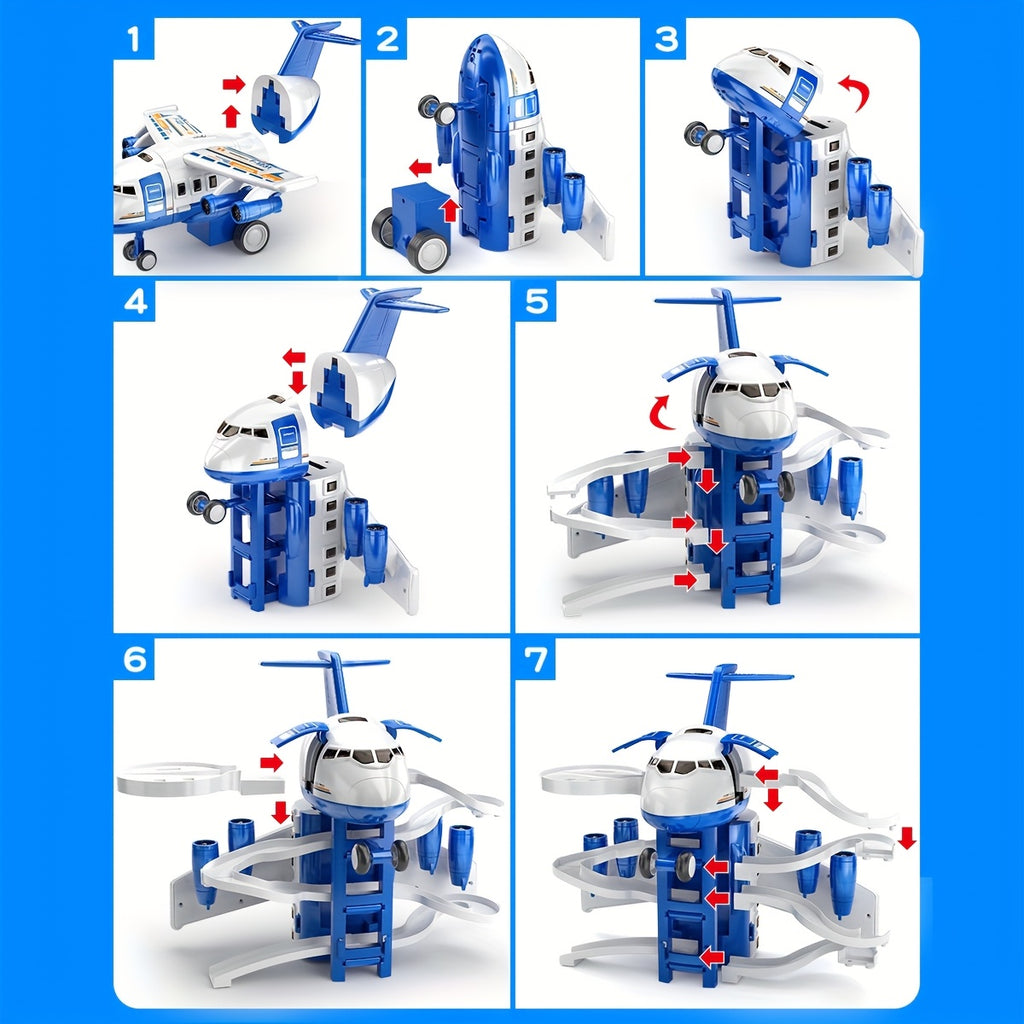 1

2

3

4

5

6

7