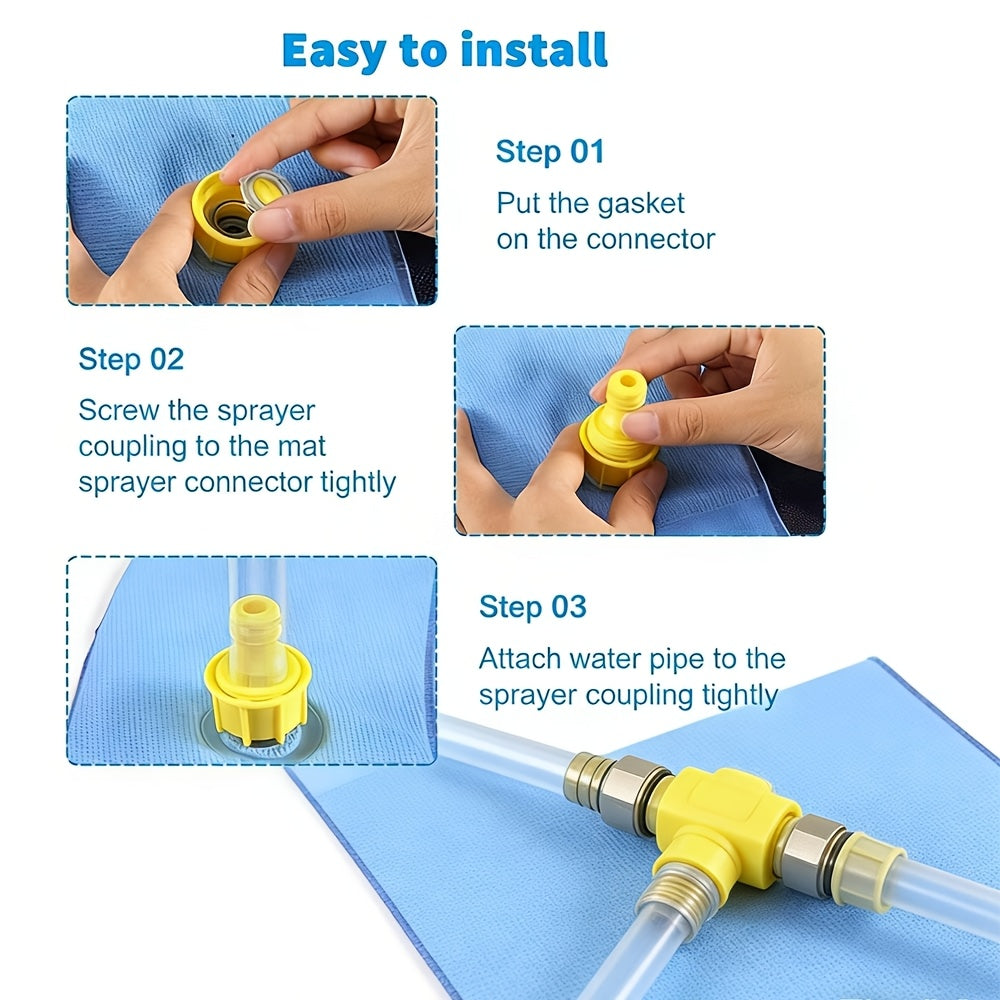 Easy to install

Step 01

Put the gasket on the connector

Step 02

Screw the sprayer coupling to the mat sprayer connector tightly

Step 03

Attach water pipe to the sprayer coupling tightly