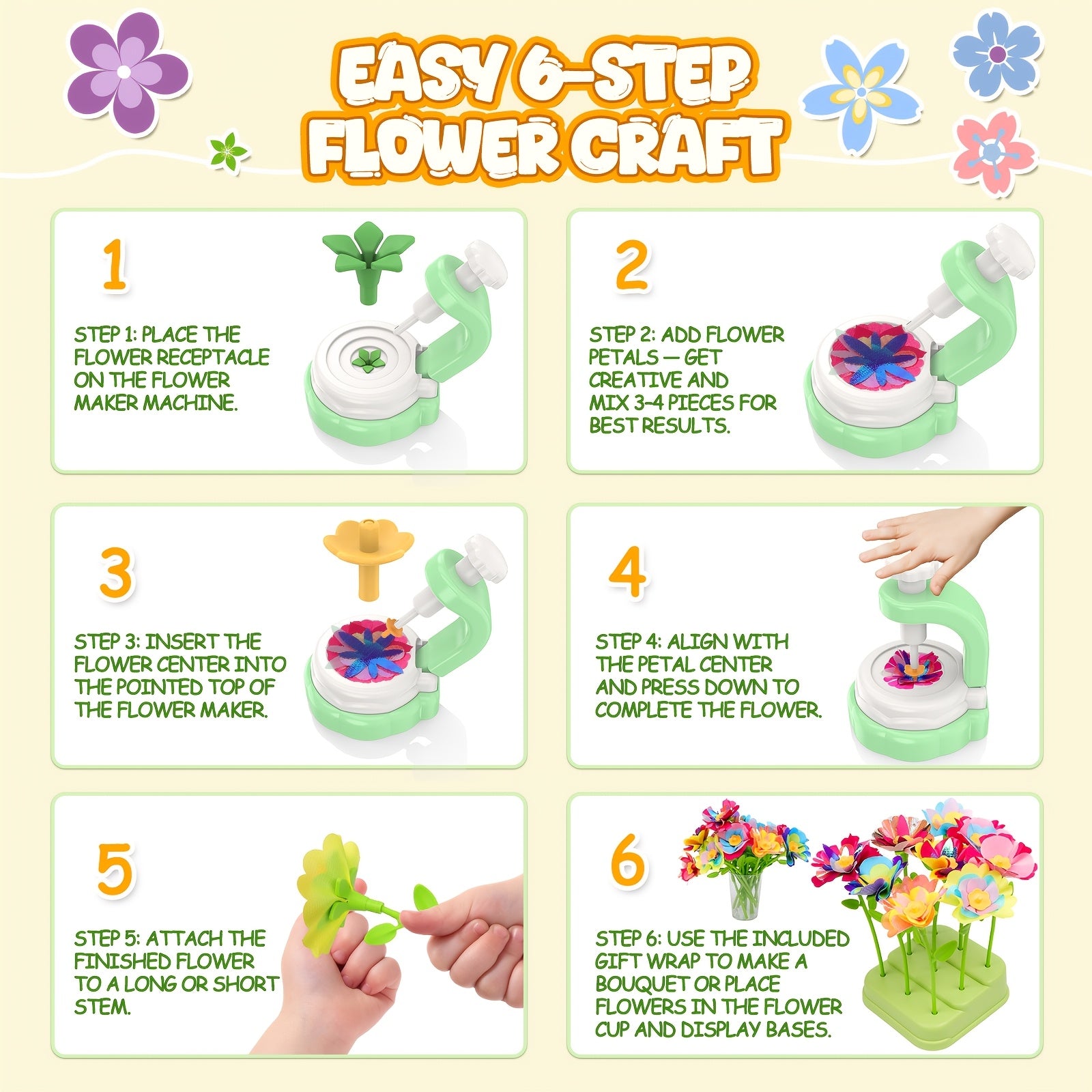 EASY 6-STEP FLOWER CRAFT

1

STEP 1: PLACE THE FLOWER RECEPTACLE ON THE FLOWER MAKER MACHINE.

2

STEP 2: ADD FLOWER PETALS — GET CREATIVE AND MIX 3-4 PIECES FOR BEST RESULTS.

3

STEP 3: INSERT THE FLOWER CENTER INTO THE POINTED TOP OF THE FLOWER MAKER.

4

STEP 4: ALIGN WITH THE PETAL CENTER AND PRESS DOWN TO COMPLETE THE FLOWER.

5

STEP 5: ATTACH THE FINISHED FLOWER TO A LONG OR SHORT STEM.

6

STEP 6: USE THE INCLUDED GIFT WRAP TO MAKE A BOUQUET OR PLACE FLOWERS IN THE FLOWER CUP AND DISPLAY BASES.