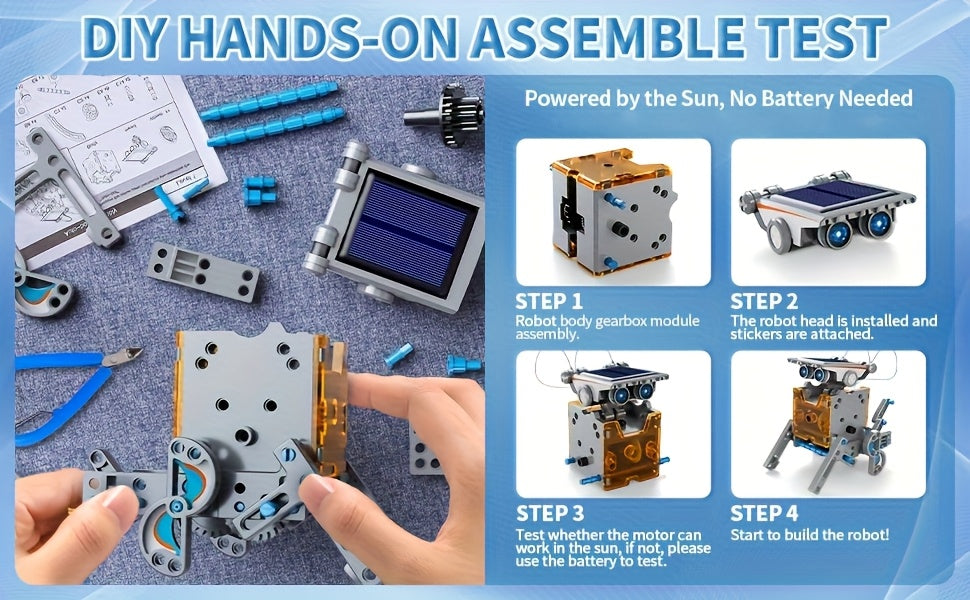 DIY HANDS-ON ASSEMBLE TEST

Powered by the Sun, No Battery Needed

STEP 1
Robot body gearbox module assembly.

STEP 2
The robot head is installed and stickers are attached.

STEP 3
Test whether the motor can work in the sun, if not, please use the battery to test.

STEP 4
Start to build the robot!