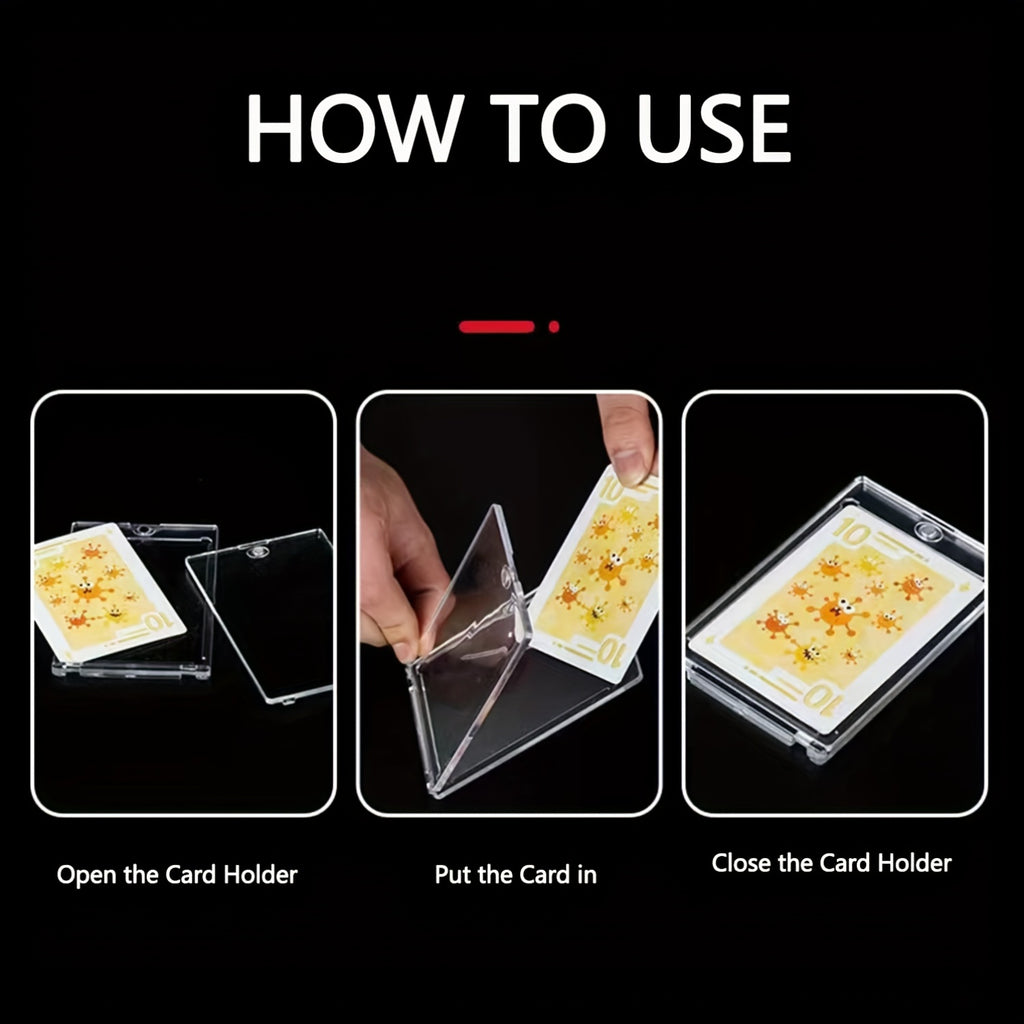 HOW TO USE

10

10

10

10

10

Open the Card Holder

Put the Card in

Close the Card Holder